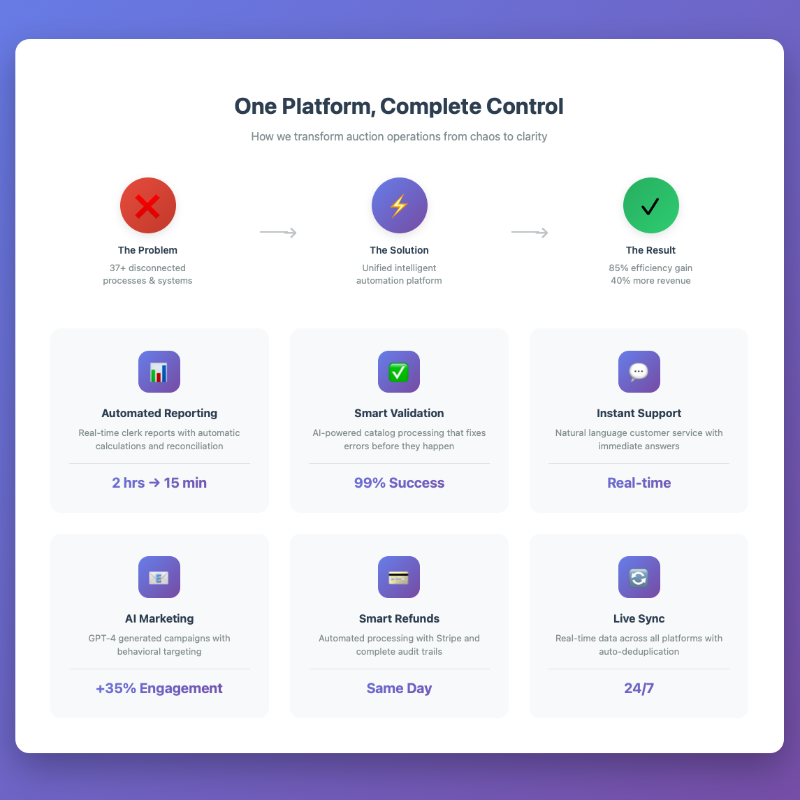 One Platform, Complete Control

How we transform auction operations from chaos to clarity

The Problem
37+ disconnected processes & systems

The Solution
Unified intelligent automation platform

The Result
85% efficiency gain
40% more revenue

Automated Reporting
Real-time clerk reports with automatic calculations and reconciliation
2 hrs → 15 min

Smart Validation
AI-powered catalog processing that fixes errors before they happen
99% Success

Instant Support
Natural language customer service with immediate answers
Real-time

AI Marketing
GPT-4 generated campaigns with behavioral targeting
+35% Engagement

Smart Refunds
Automated processing with Stripe and complete audit trails
Same Day

Live Sync
Real-time data across all platforms with auto-deduplication
24/7