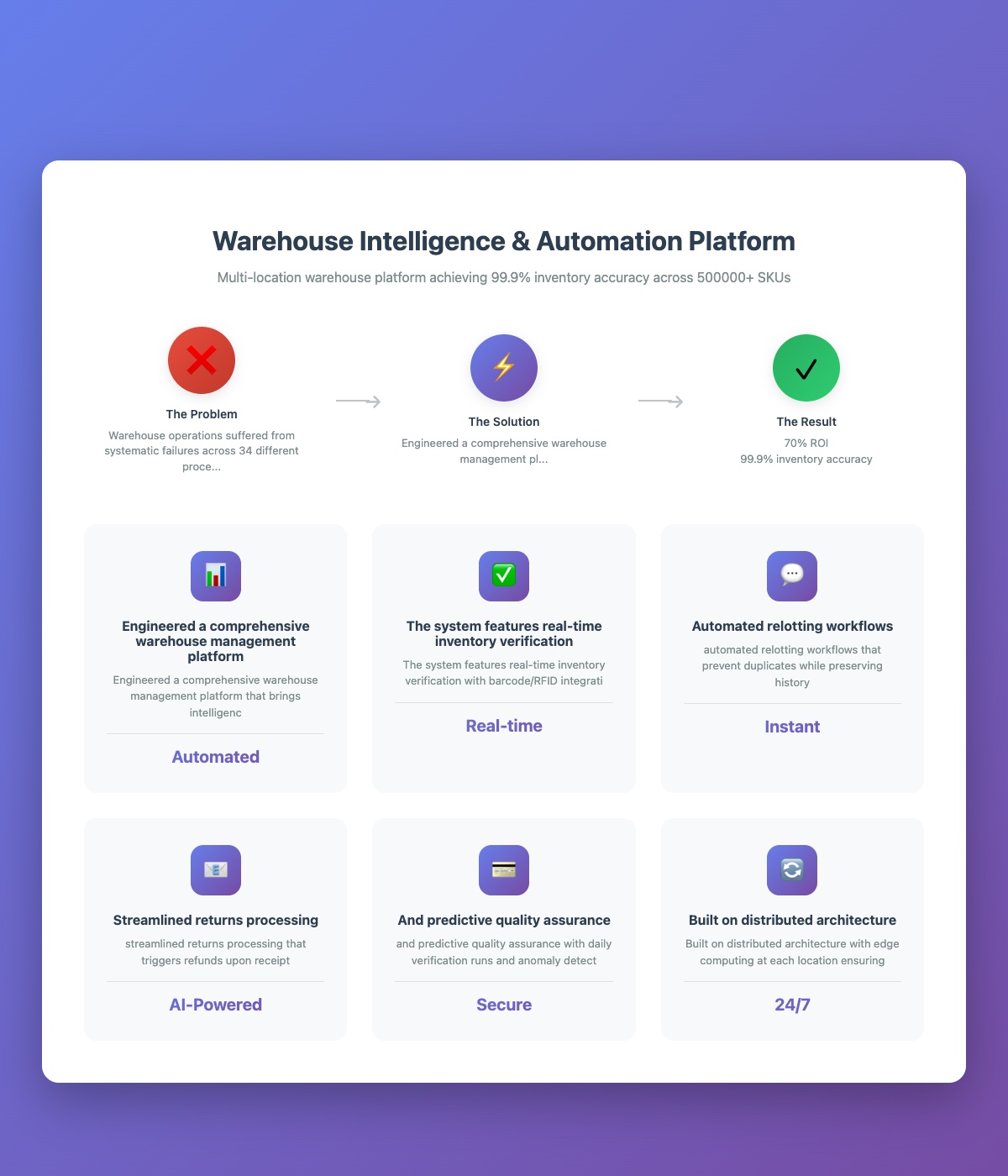 Warehouse Intelligence & Automation Platform

Multi-location warehouse platform achieving 99.9% inventory accuracy across 500000+ SKUs

The Problem

Warehouse operations suffered from systematic failures across 34 different proce...

The Solution

Engineered a comprehensive warehouse management pl...

The Result

70% ROI
99.9% inventory accuracy

Engineered a comprehensive warehouse management platform

Engineered a comprehensive warehouse management platform that brings intelligenc

Automated

The system features real-time inventory verification

The system features real-time inventory verification with barcode/RFID integrati

Real-time

Automated relotting workflows

automated relotting workflows that prevent duplicates while preserving history

Instant

Streamlined returns processing

streamlined returns processing that triggers refunds upon receipt

AI-Powered

And predictive quality assurance

and predictive quality assurance with daily verification runs and anomaly detect

Secure

Built on distributed architecture

Built on distributed architecture with edge computing at each location ensuring

24/7